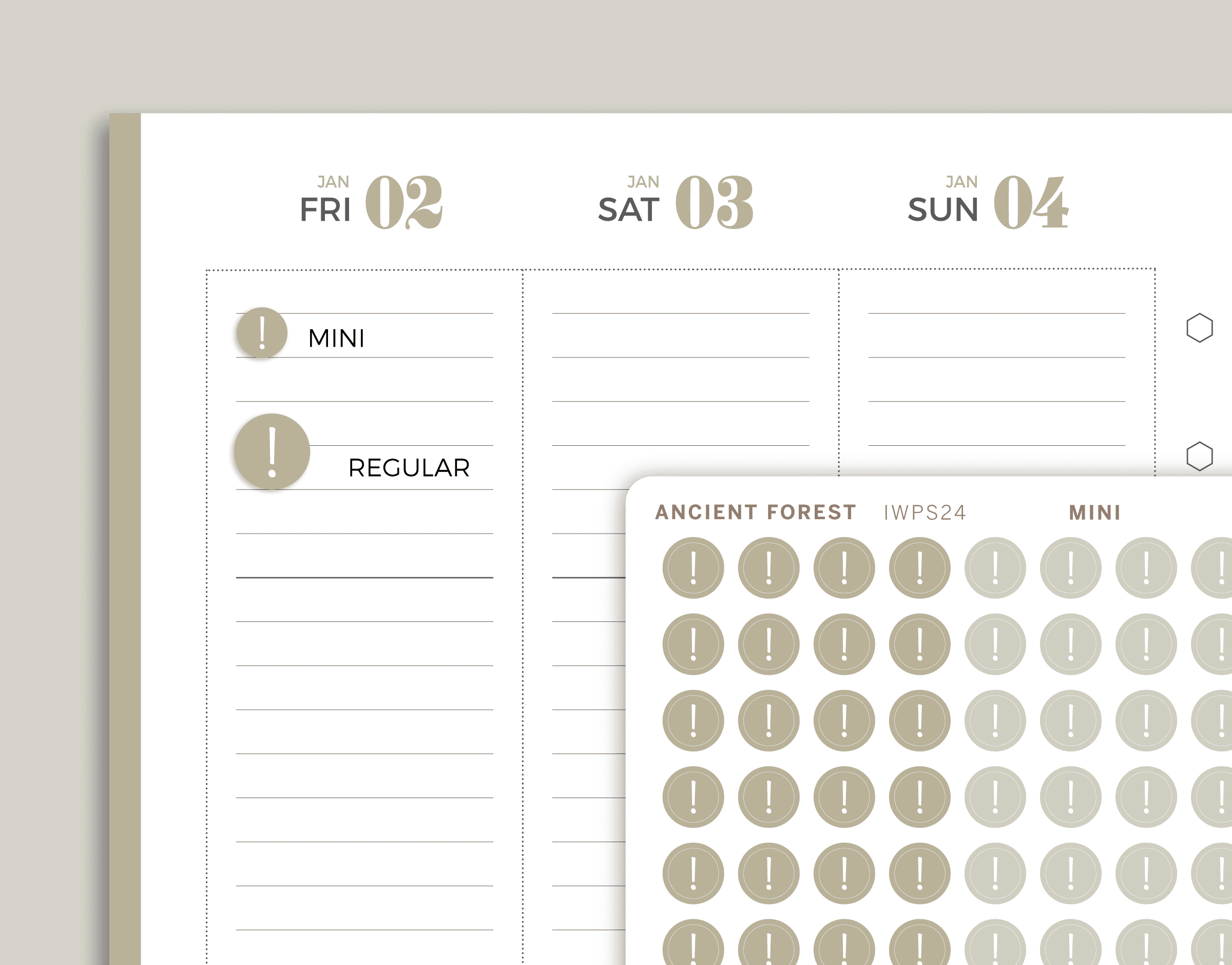 JAN
FRI 02

JAN
SAT 03

JAN
SUN 04

MINI

REGULAR

ANCIENT FOREST IWPS24 MINI