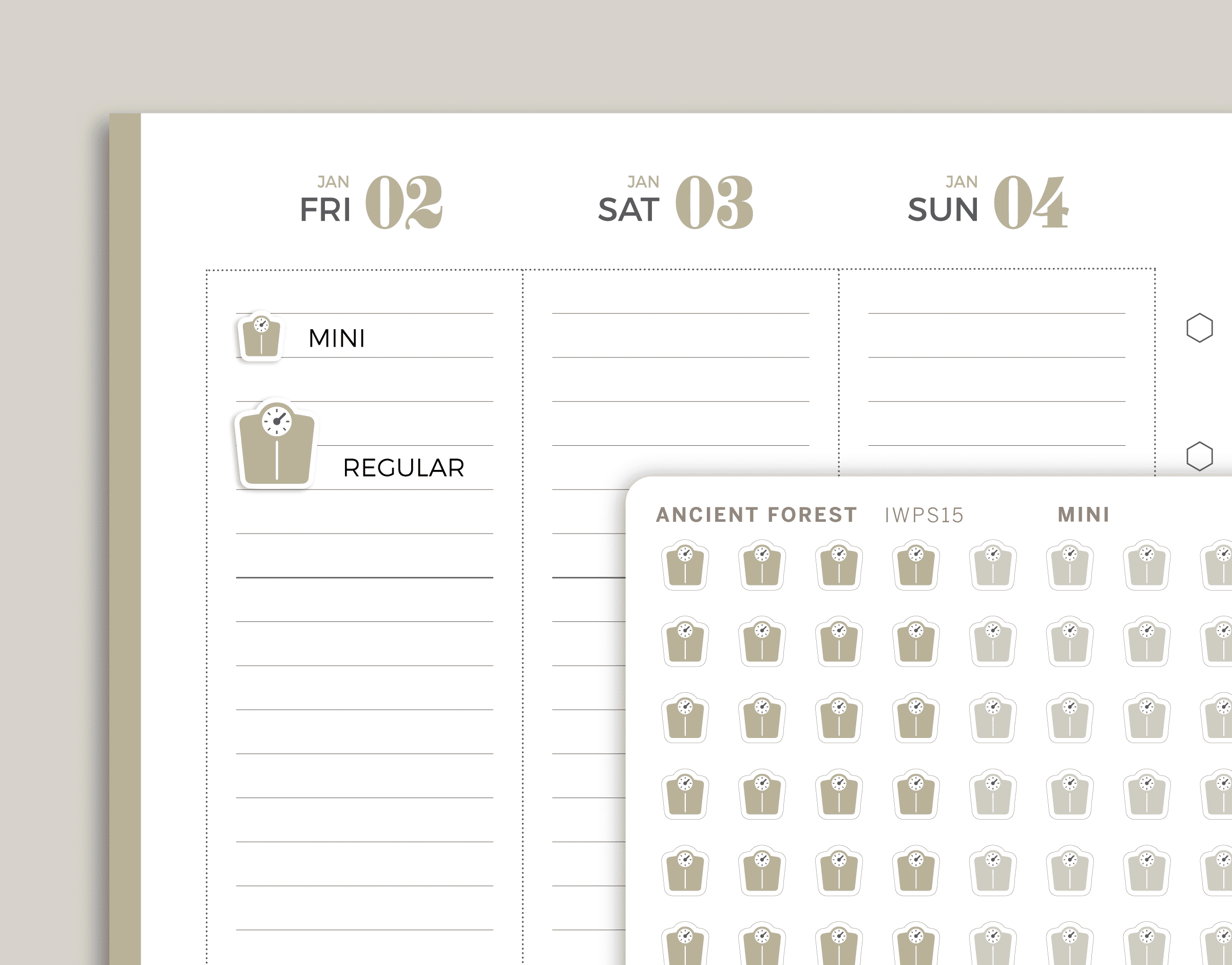 JAN
FRI 02

JAN
SAT 03

JAN
SUN 04

MINI

REGULAR

ANCIENT FOREST IWPS15 MINI