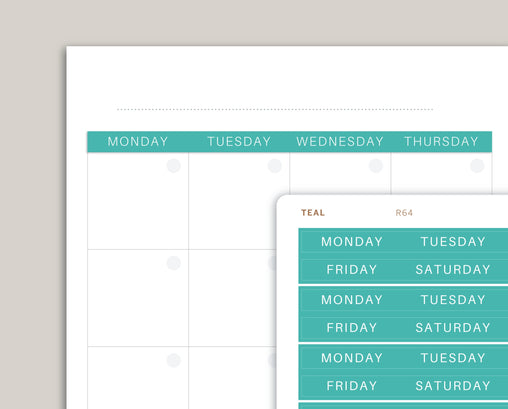 MONDAY TUESDAY WEDNESDAY THURSDAY

TEAL R64

MONDAY TUESDAY
FRIDAY SATURDAY

MONDAY TUESDAY
FRIDAY SATURDAY

MONDAY TUESDAY
FRIDAY SATURDAY