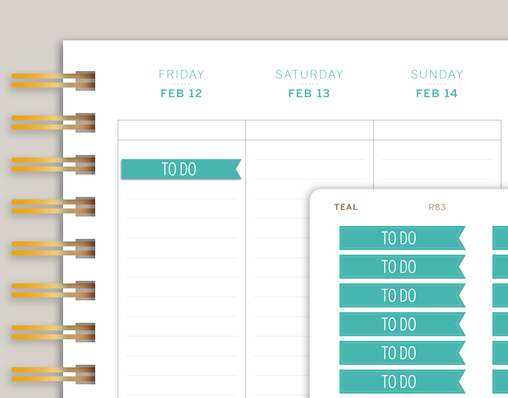 FRIDAY
FEB 12

SATURDAY
FEB 13

SUNDAY
FEB 14

TO DO

TEAL

R83

TO DO

TO DO

TO DO

TO DO

TO DO

TO DO