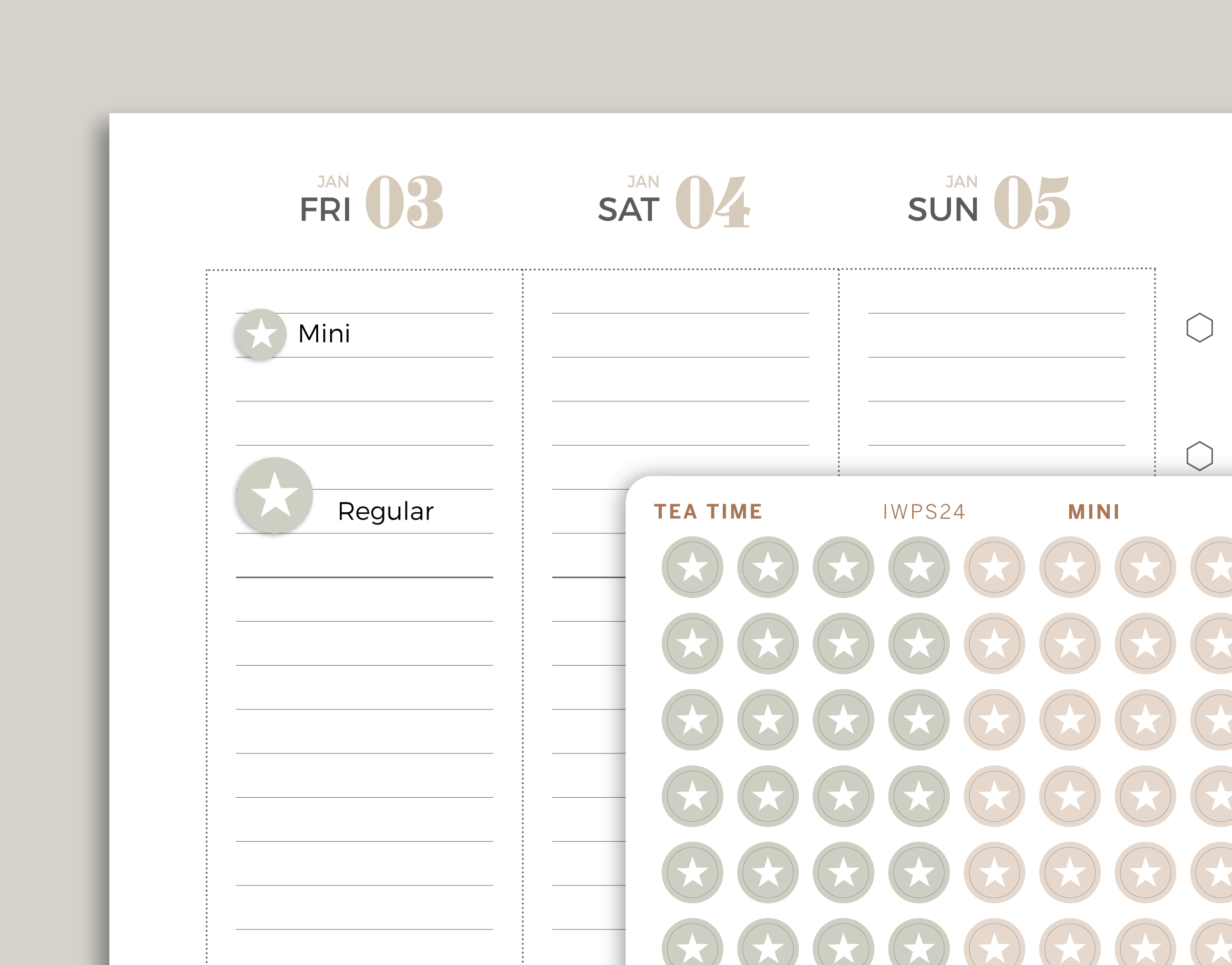 JAN
FRI 03

JAN
SAT 04

JAN
SUN 05

Mini

Regular

TEA TIME

IWPS24

MINI