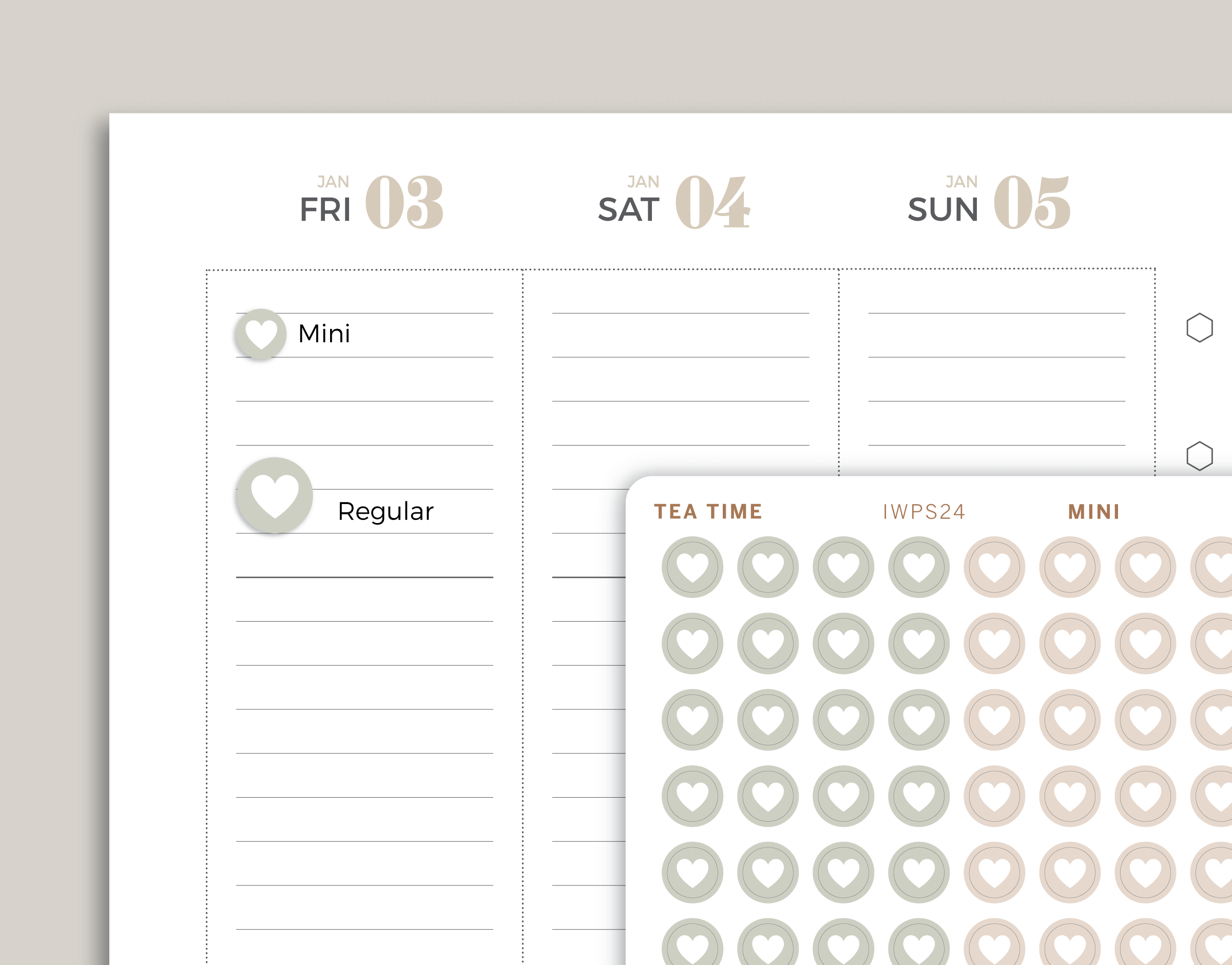 JAN
FRI 03

JAN
SAT 04

JAN
SUN 05

Mini

Regular

TEA TIME
IWPS24
MINI